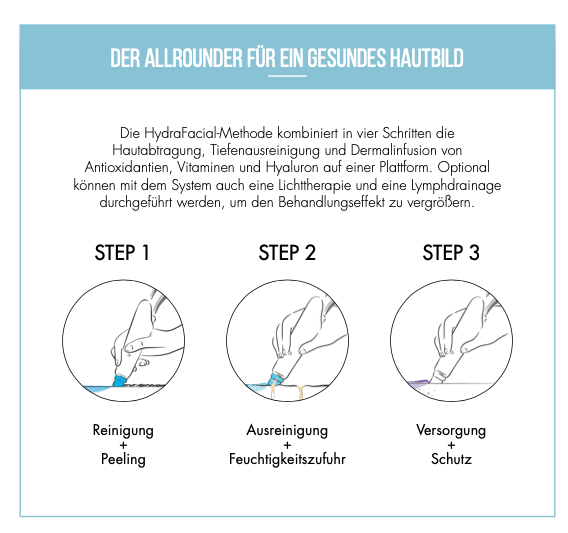 DER ALLROUNDER FÜR EIN GESUNDES HAUTBILD

Die HydraFacial-Methode kombiniert in vier Schritten die Hautabtragung, Tiefenausreinigung und Dermalinfusion von Antioxidantien, Vitaminen und Hyaluron auf einer Plattform. Optional können mit dem System auch eine Lichttherapie und eine Lymphdrainage durchgeführt werden, um den Behandlungseffekt zu vergrößern.

STEP 1

Reinigung
+
Peeling

STEP 2

Ausreinigung
+
Feuchtigkeitszufuhr

STEP 3

Versorgung
+
Schutz